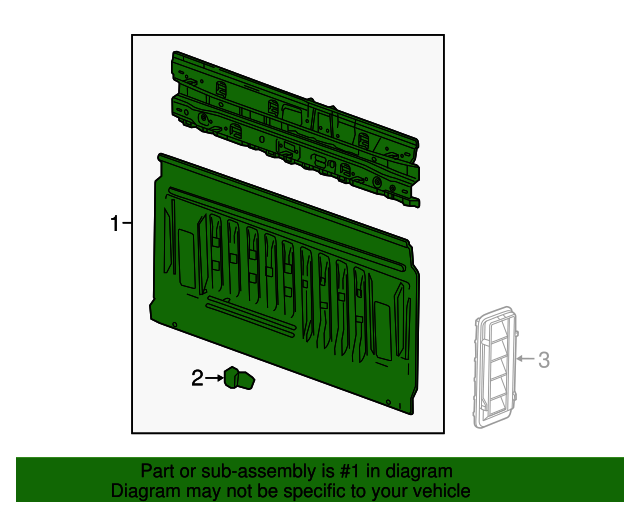 1

2

3

Part or sub-assembly is #1 in diagram
Diagram may not be specific to your vehicle