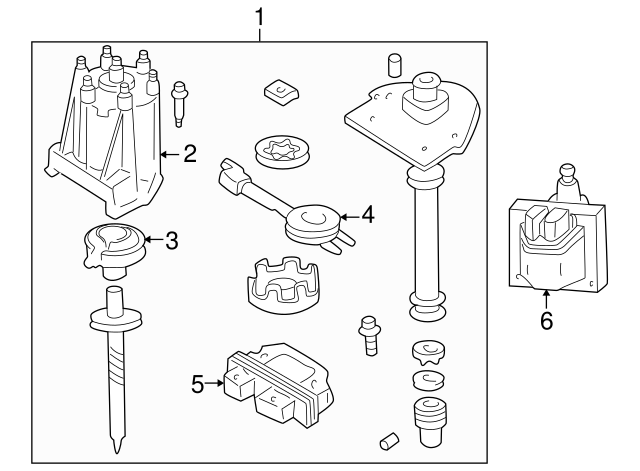 1
2
3
4
5
6