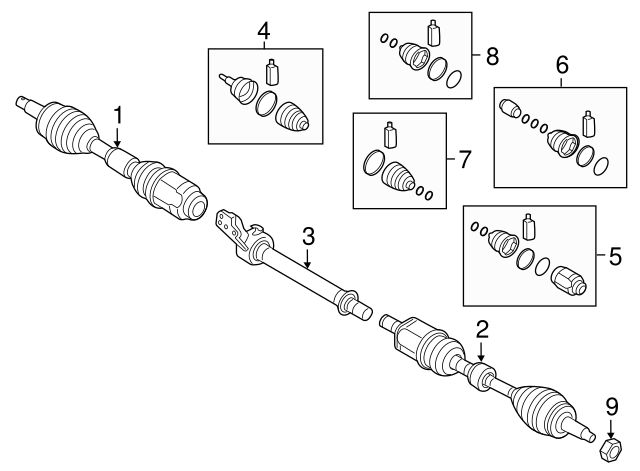 4
8
6
1
7
3
5
2
9