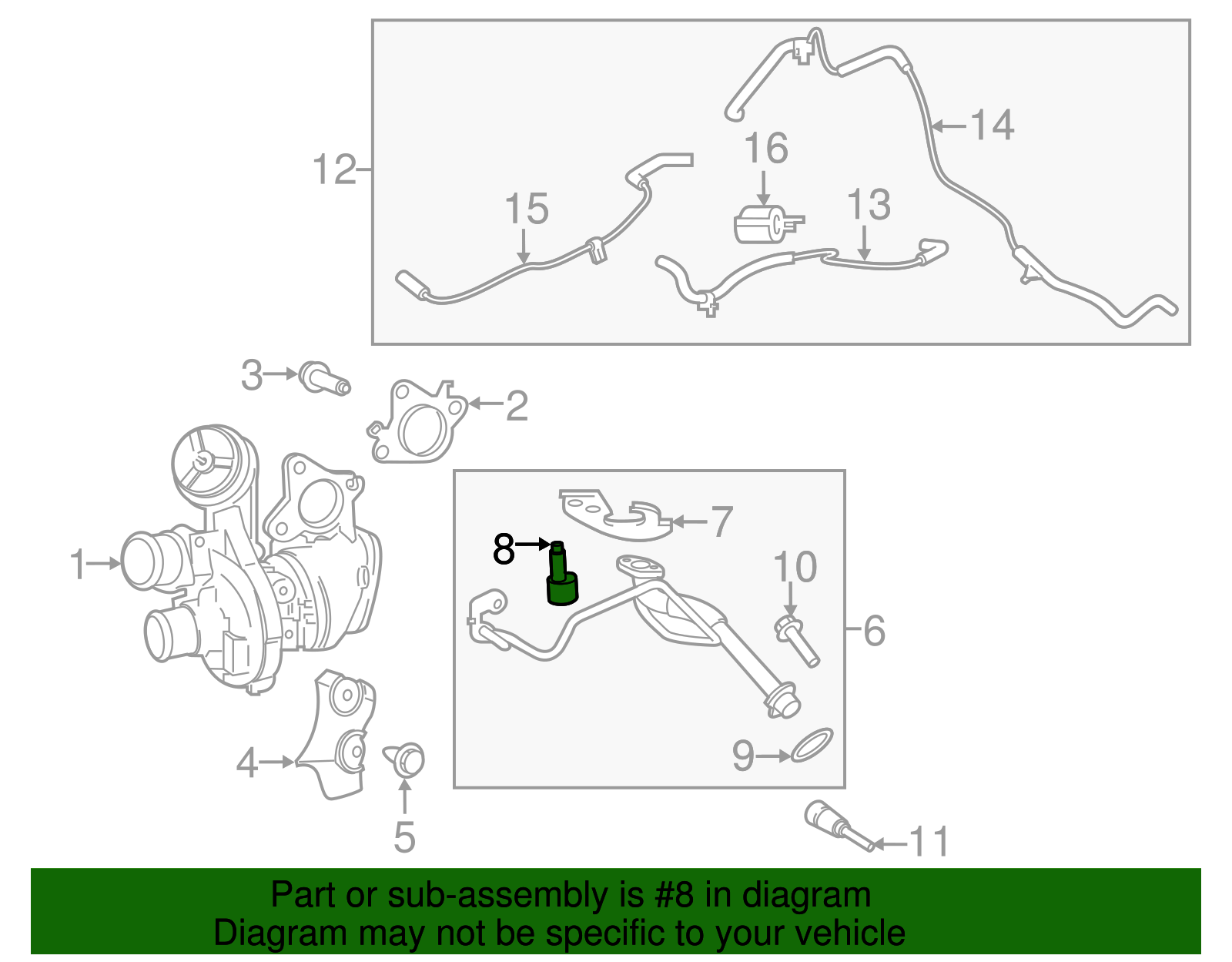 12
14
16
15
13
3
2
1
7
8
10
6
4
5
9
11
Part or sub-assembly is #8 in diagram
Diagram may not be specific to your vehicle