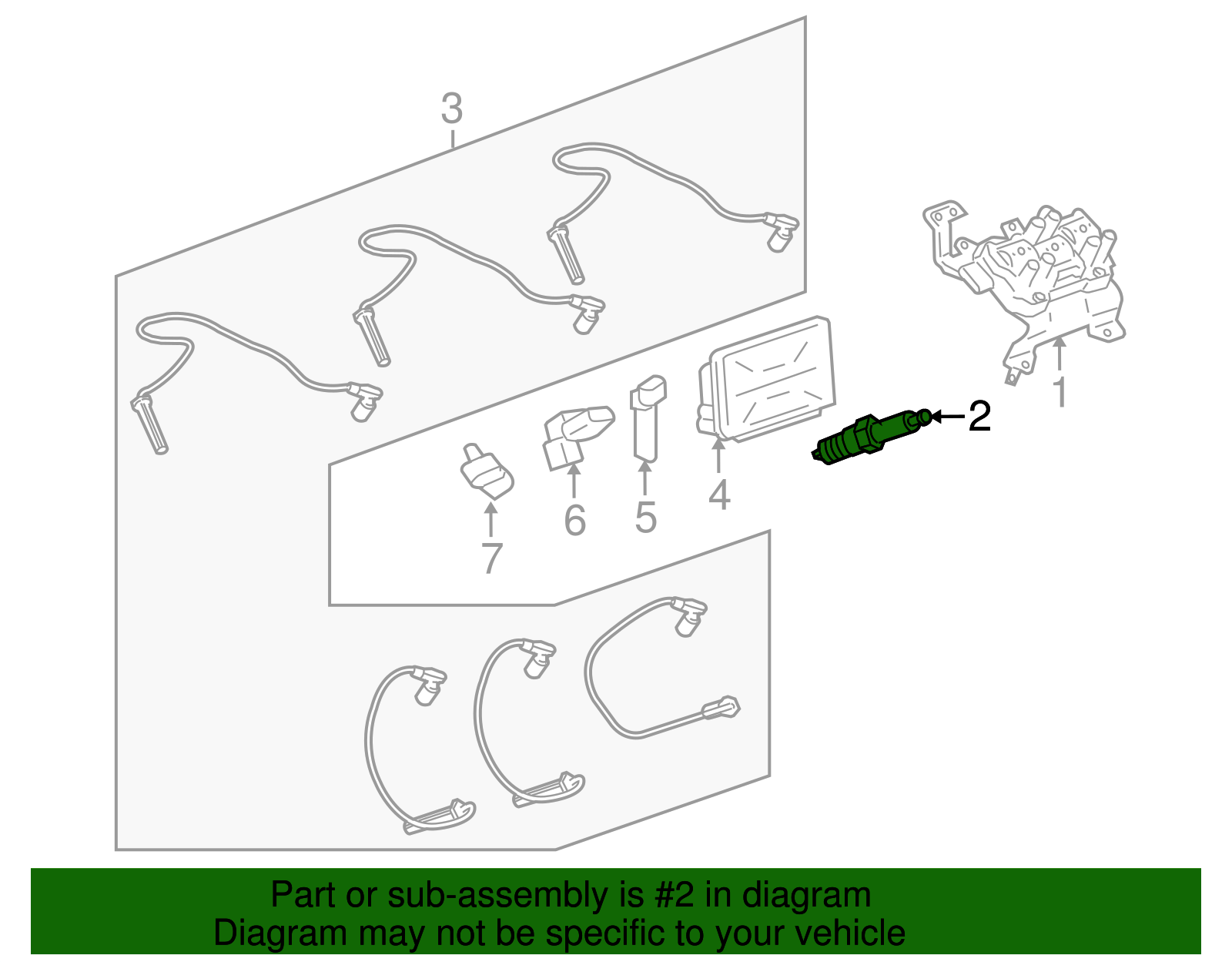 3

1

2

4

5

6

7

Part or sub-assembly is #2 in diagram
Diagram may not be specific to your vehicle