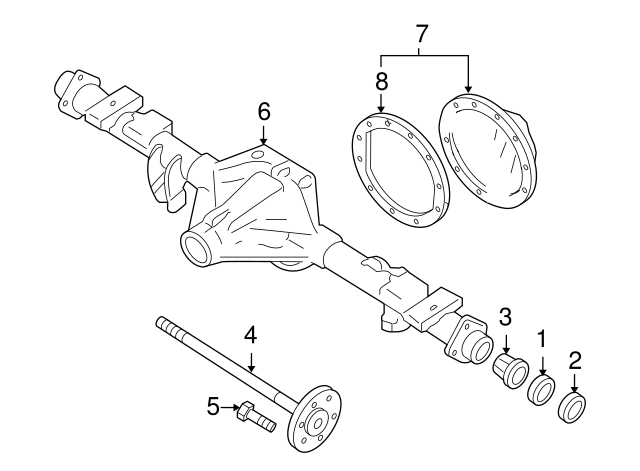 7
8
6
3
1
2
4
5