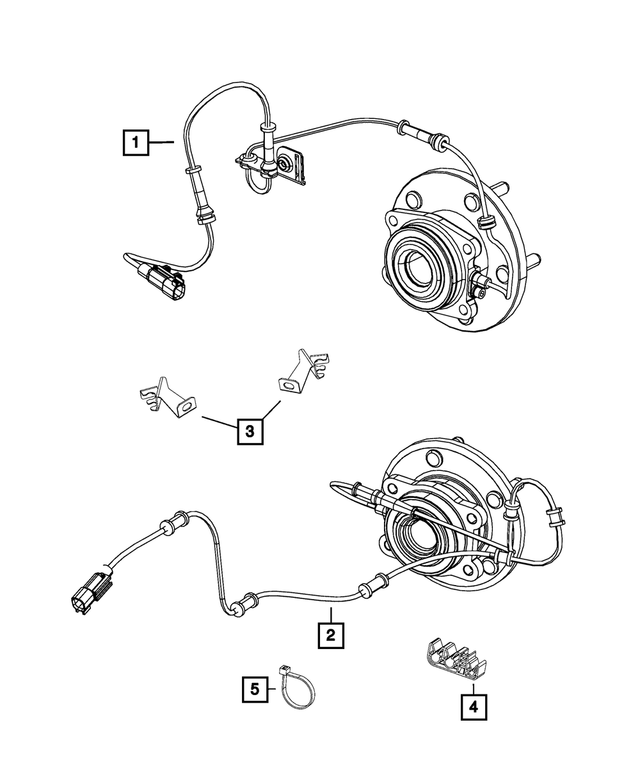 1
3
2
5
4