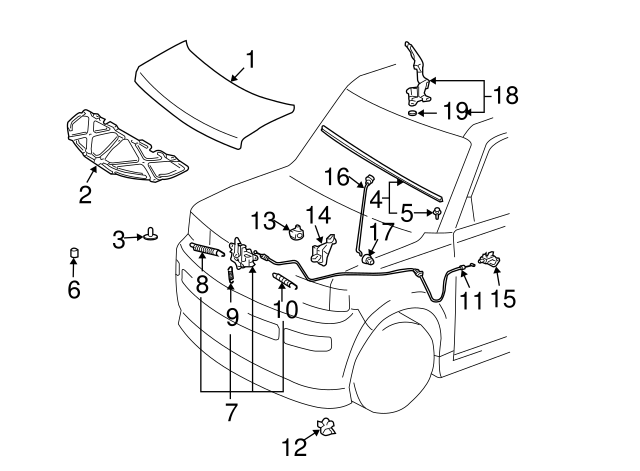 1
18
19
2
16
4
5
13
14
17
3
6
8
9
10
11
15
7
12