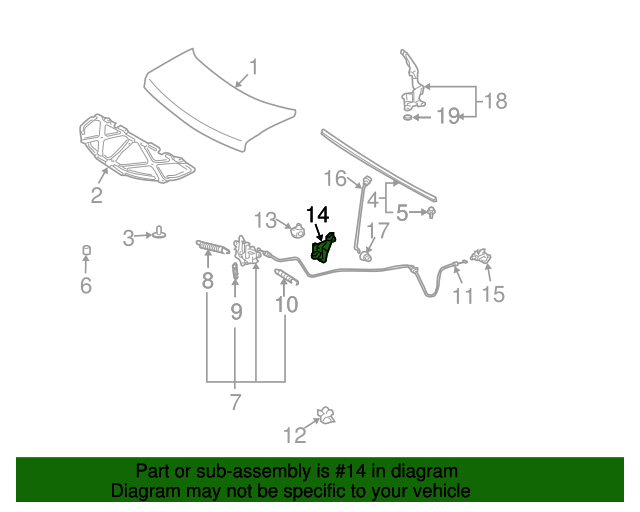 1
18
19
2
16
4
5
13
14
17
3
6
8
9
10
11
15
7
12

Part or sub-assembly is #14 in diagram
Diagram may not be specific to your vehicle