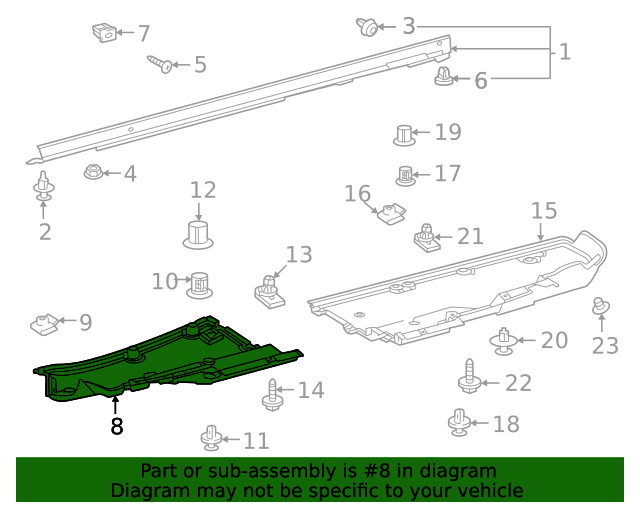 7
3
1
5
6
19
4
17
12
16
15
2
21
13
10
9
20
23
14
22
8
18
11

Part or sub-assembly is #8 in diagram
Diagram may not be specific to your vehicle