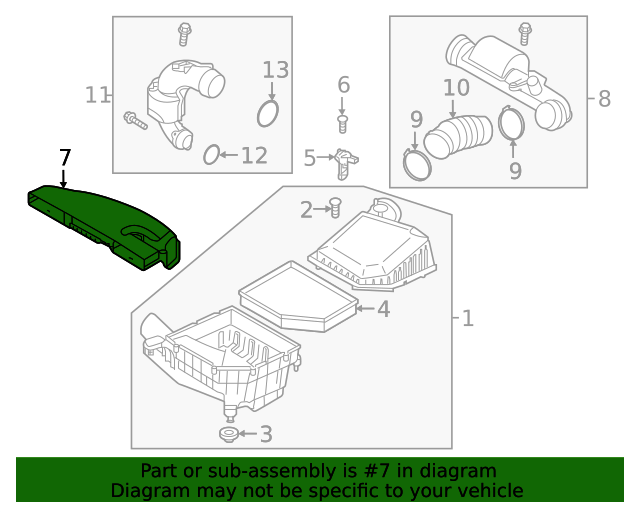 11
13
12
6
5
10
9
9
8
7
2
4
1
3

Part or sub-assembly is #7 in diagram
Diagram may not be specific to your vehicle