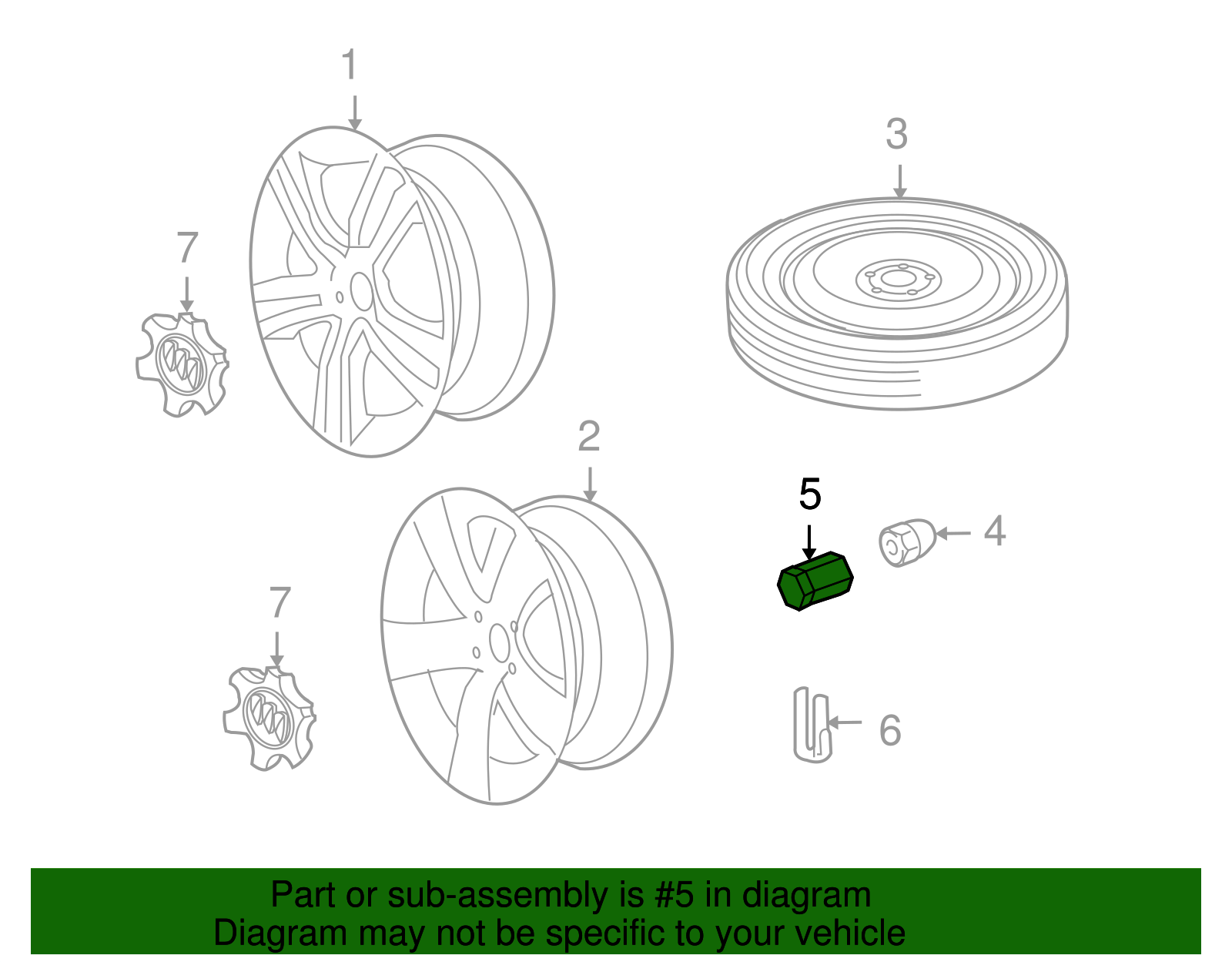 1

3

7

2

5

4

7

6

Part or sub-assembly is #5 in diagram
Diagram may not be specific to your vehicle