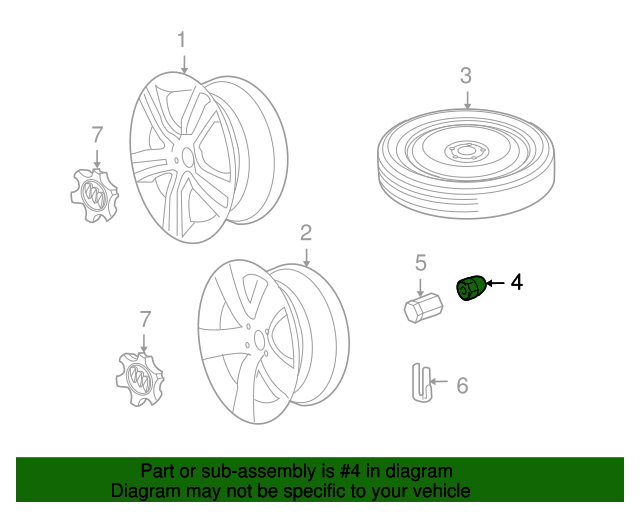 1
3
7
2
5
4
7
6

Part or sub-assembly is #4 in diagram
Diagram may not be specific to your vehicle