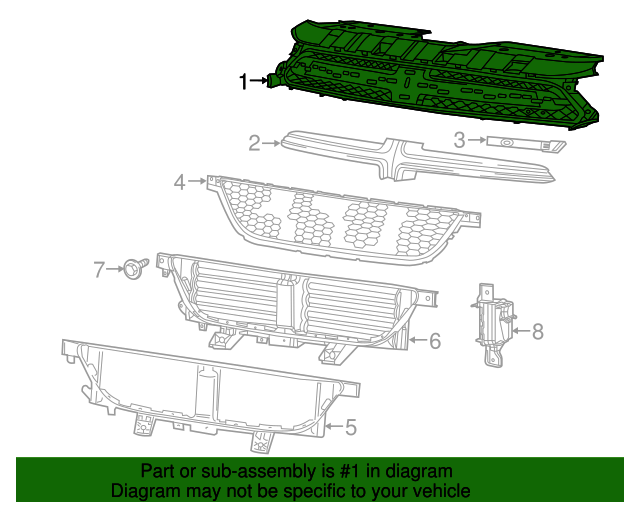 1
2
3
4
7
6
8
5

Part or sub-assembly is #1 in diagram
Diagram may not be specific to your vehicle