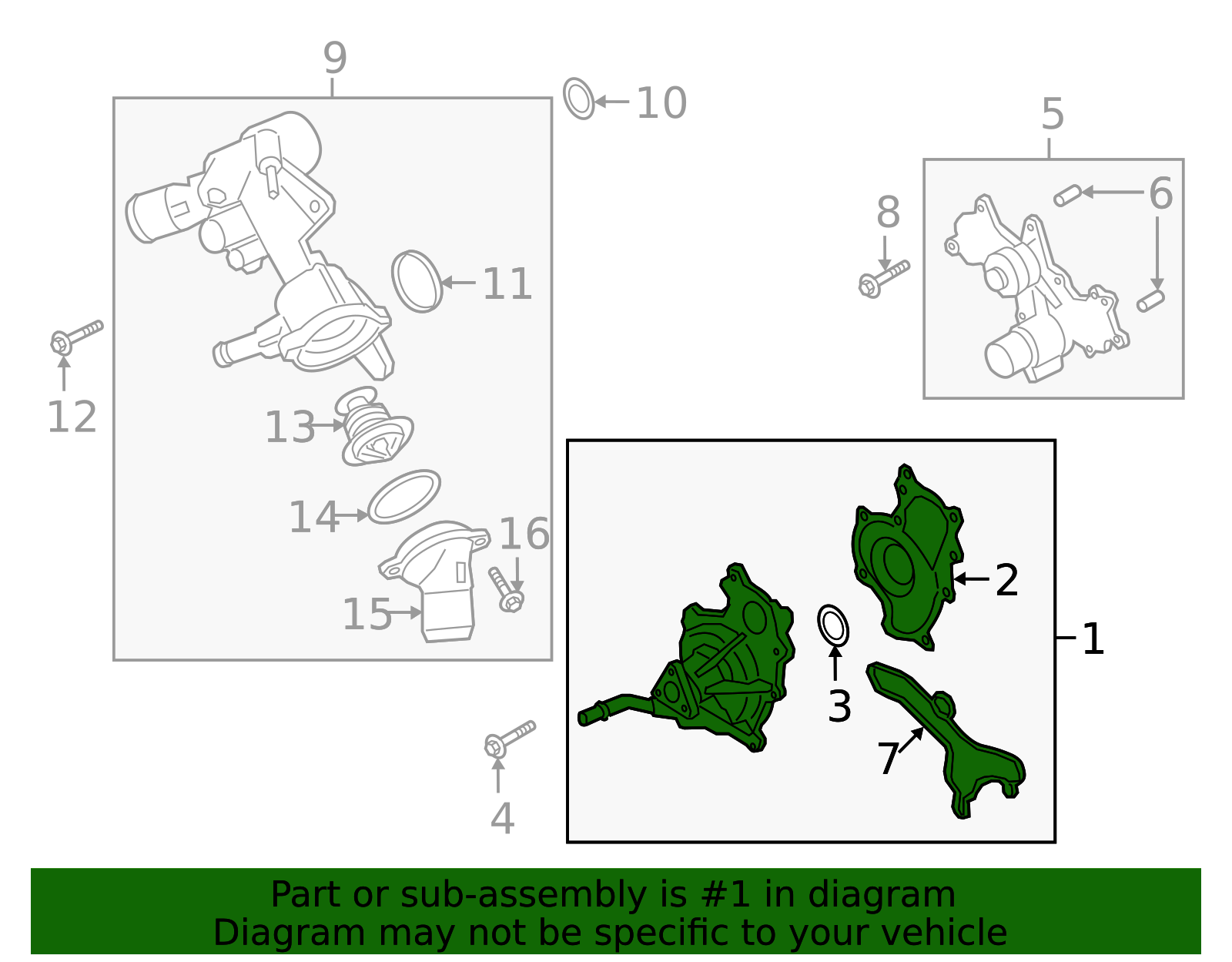 9
10
5
6
8
11
12
13
14
16
15
2
1
3
7
4

Part or sub-assembly is #1 in diagram
Diagram may not be specific to your vehicle