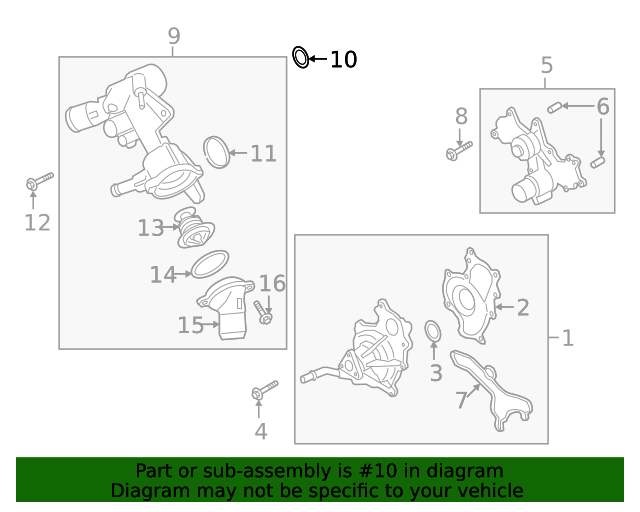 9
10
5
6
8
11
12
13
14
16
15
2
1
3
7
4

Part or sub-assembly is #10 in diagram
Diagram may not be specific to your vehicle