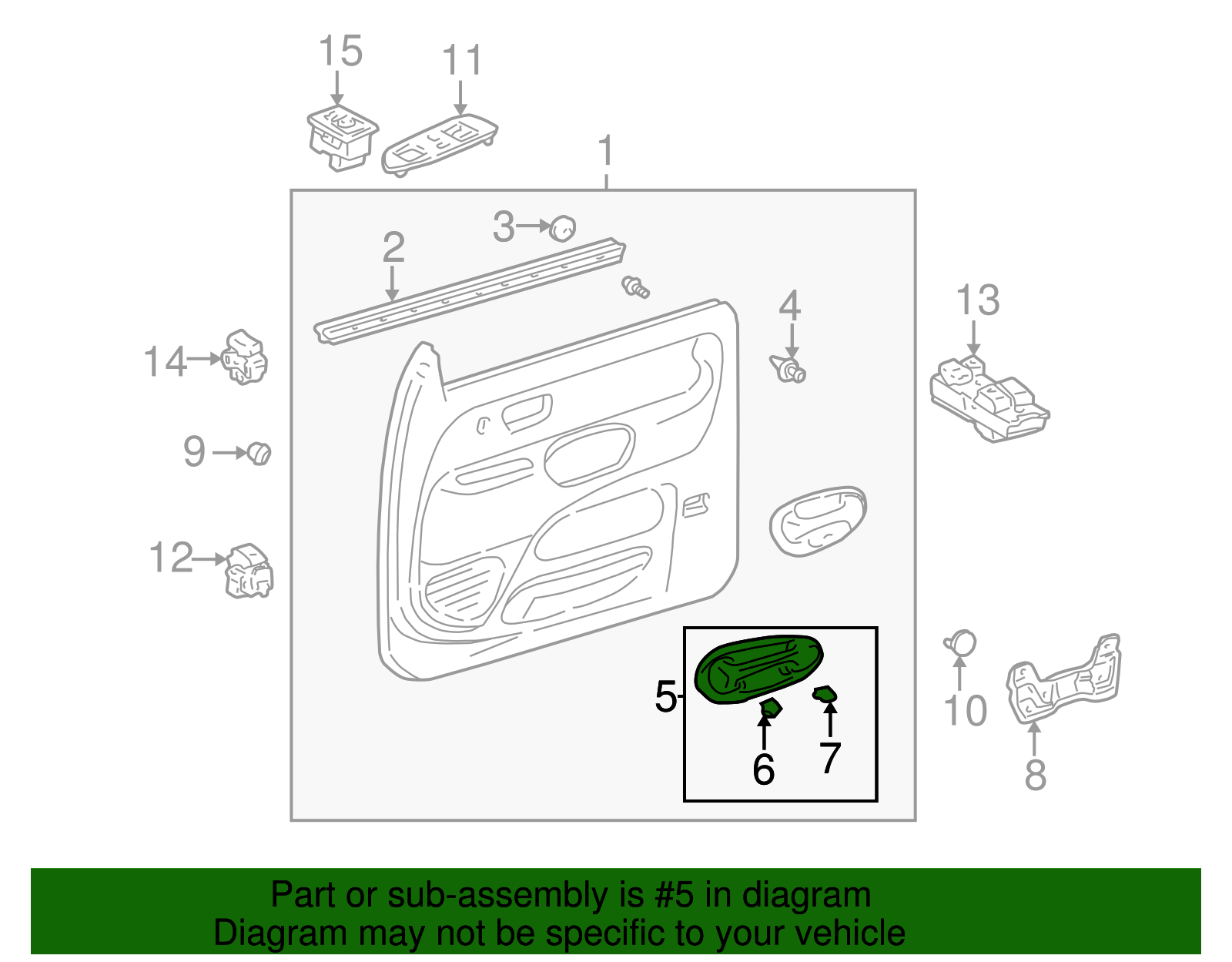 15
11
1
3
2
4
13
14
9
12
5
6
7
10
8

Part or sub-assembly is #5 in diagram
Diagram may not be specific to your vehicle