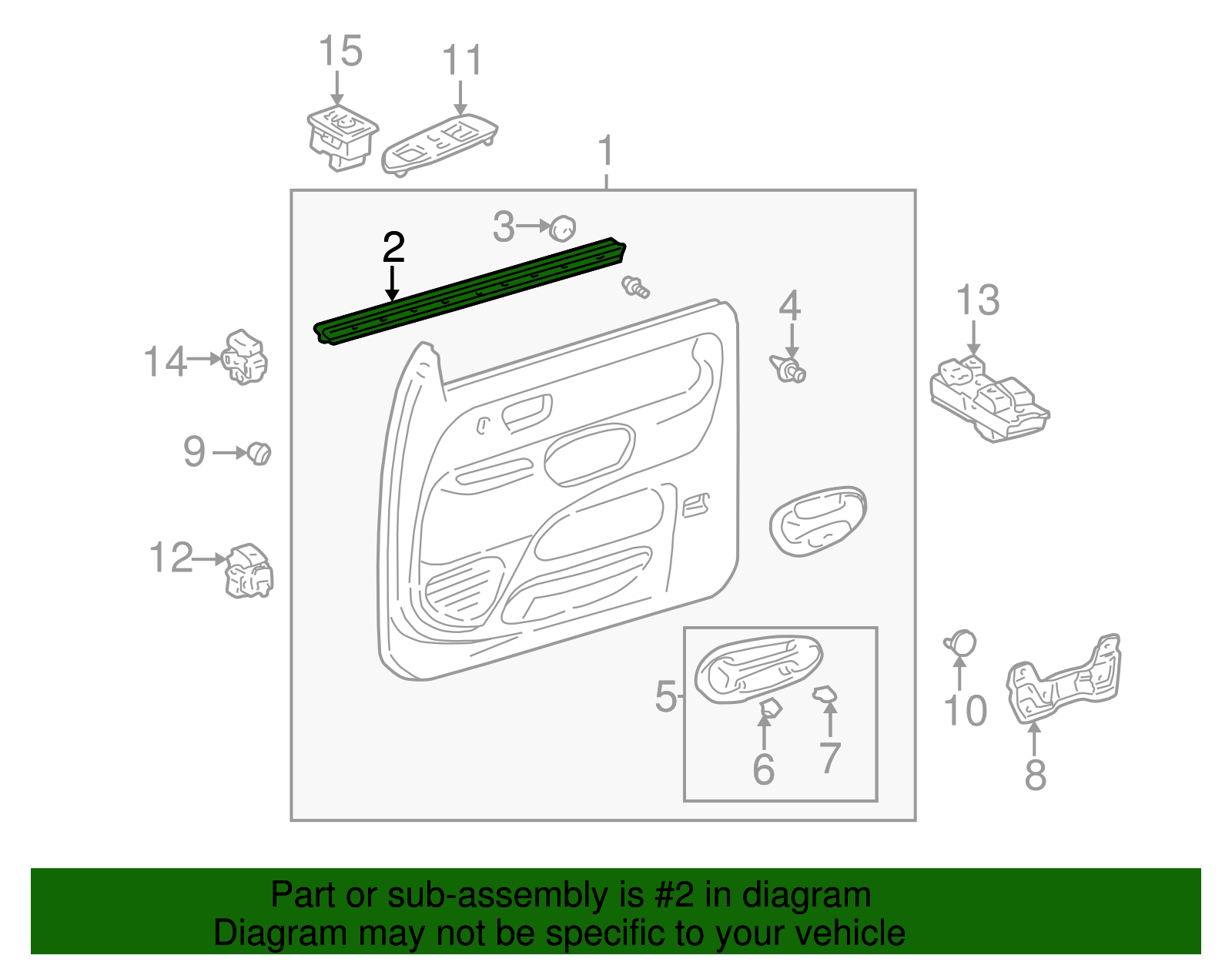 15
11
1
3
2
4
13
14
9
12
5
6
7
10
8

Part or sub-assembly is #2 in diagram
Diagram may not be specific to your vehicle