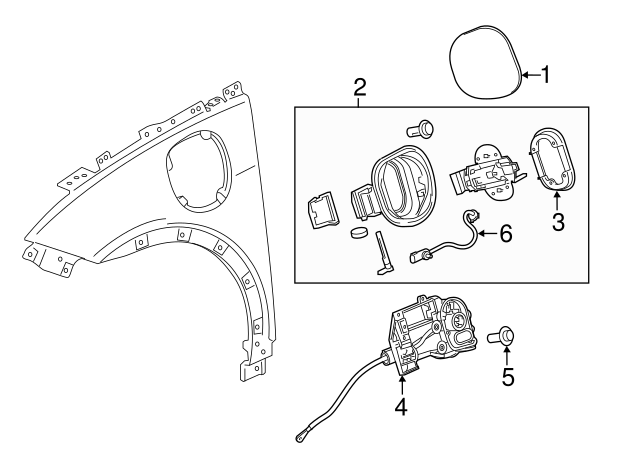 1
2
3
6
4
5