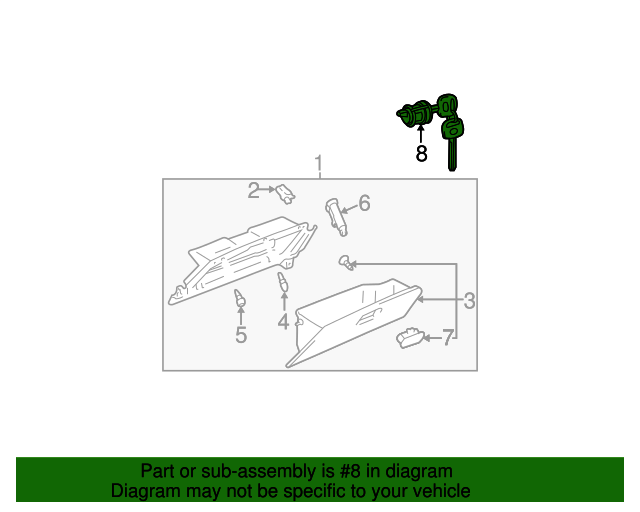 8
1
2
6
3
5
4
7

Part or sub-assembly is #8 in diagram
Diagram may not be specific to your vehicle