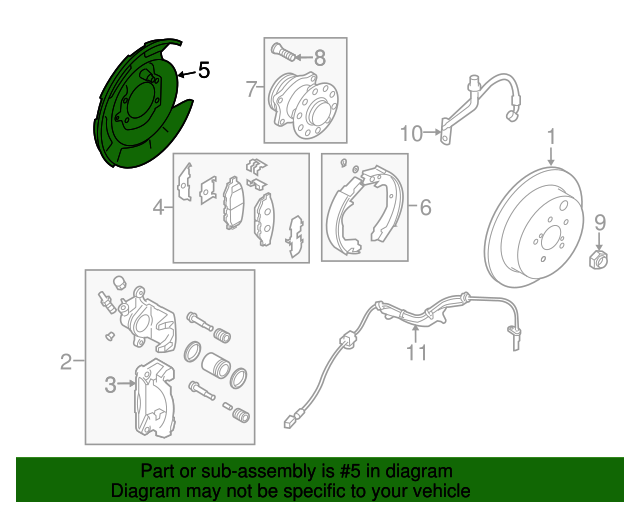 5
8
7
10
1
4
6
9
2
3
11

Part or sub-assembly is #5 in diagram
Diagram may not be specific to your vehicle