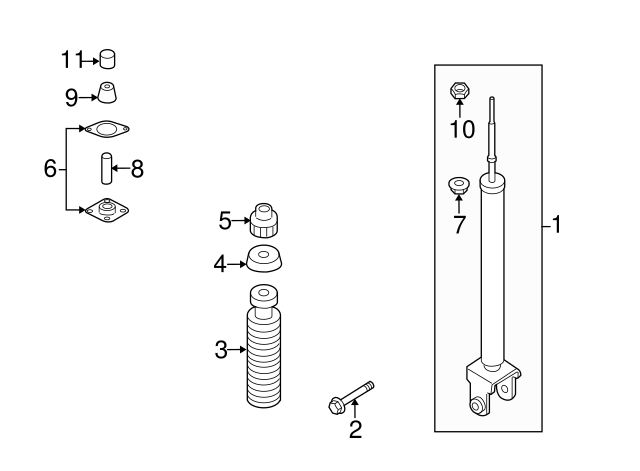 11
9
6
8
5
4
3
2
10
7
1