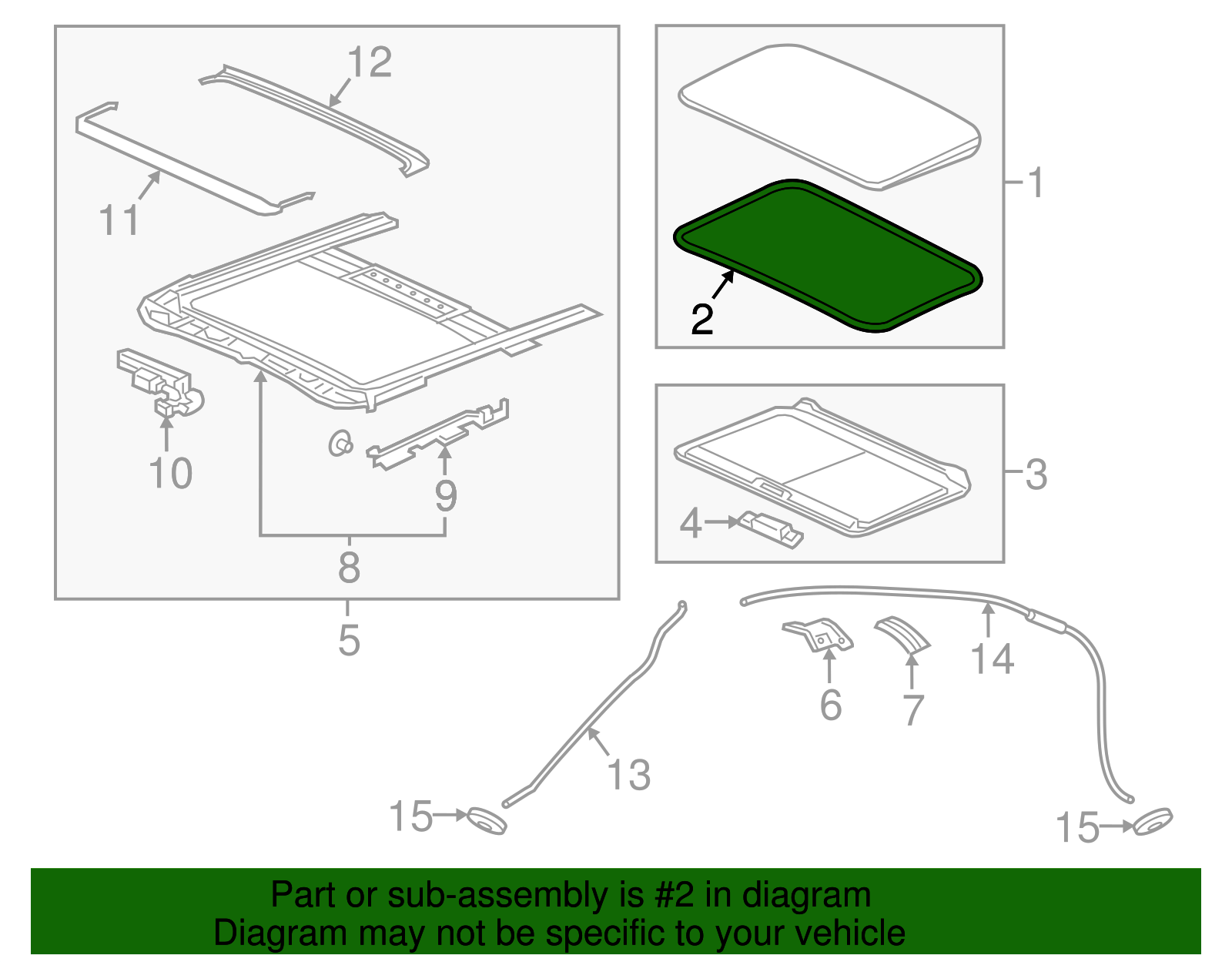 12
11
10
9
8
5
1
2
3
4
6
7
14
13
15
15

Part or sub-assembly is #2 in diagram
Diagram may not be specific to your vehicle