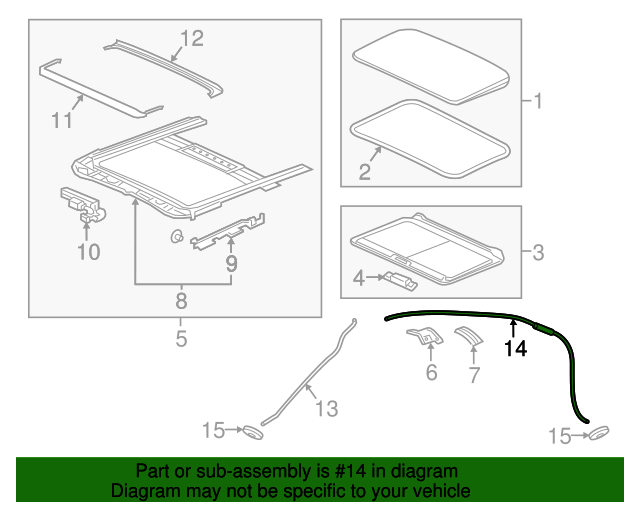 12
11
10
9
8
5
1
2
3
4
6
7
14
13
15
15

Part or sub-assembly is #14 in diagram
Diagram may not be specific to your vehicle