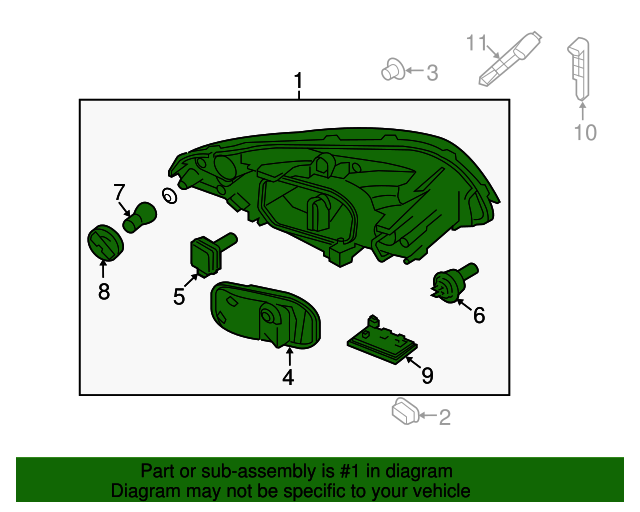 11
3
10
1
7
8
5
6
4
9
2

Part or sub-assembly is #1 in diagram
Diagram may not be specific to your vehicle