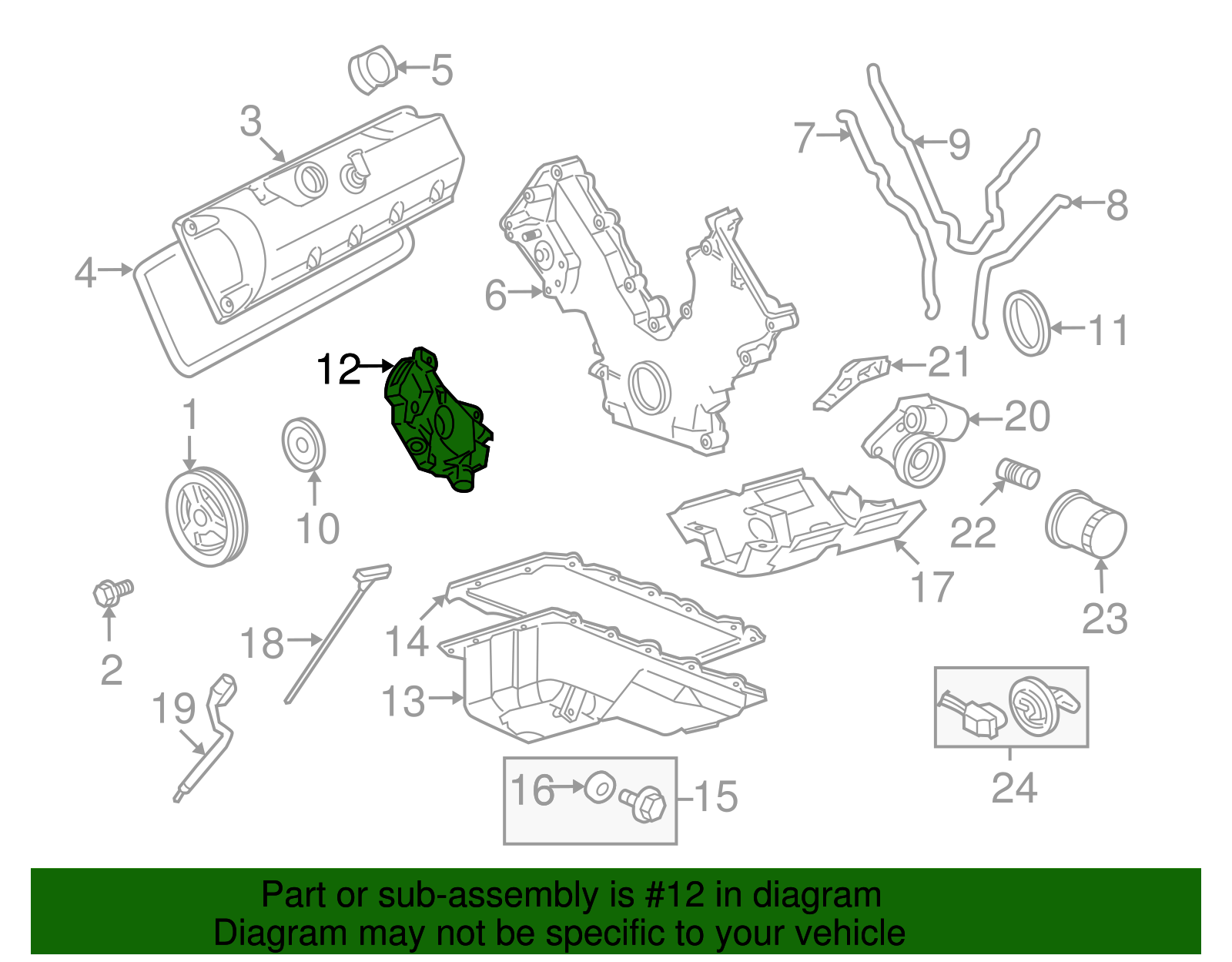 5
3
7
9
8
4
6
11
12
21
1
20
10
22
17
23
2
18
14
13
19
24
16
15

Part or sub-assembly is #12 in diagram
Diagram may not be specific to your vehicle