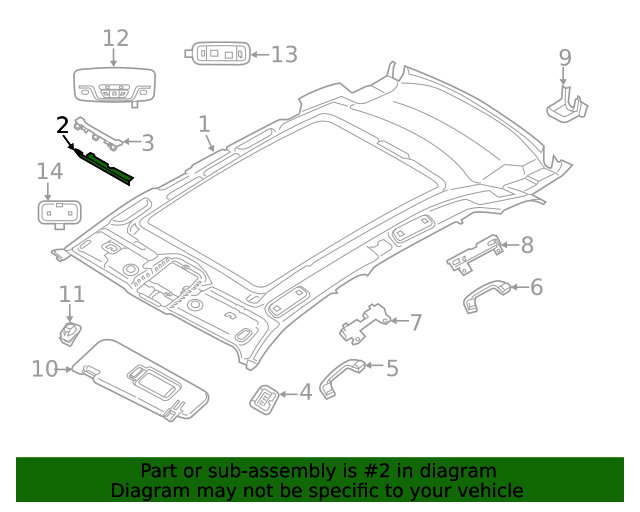 12
13
9
2
3
1
14
8
6
11
7
10
5
4

Part or sub-assembly is #2 in diagram
Diagram may not be specific to your vehicle