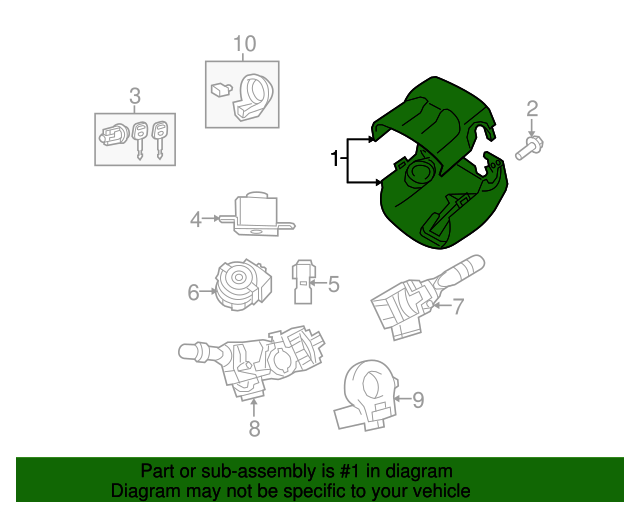 10

3

2

1

4

6

5

7

8

9

Part or sub-assembly is #1 in diagram
Diagram may not be specific to your vehicle