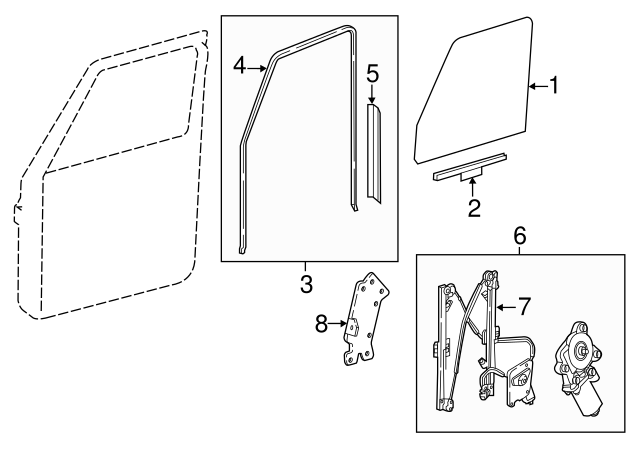 4
5
1
2
3
6
7
8