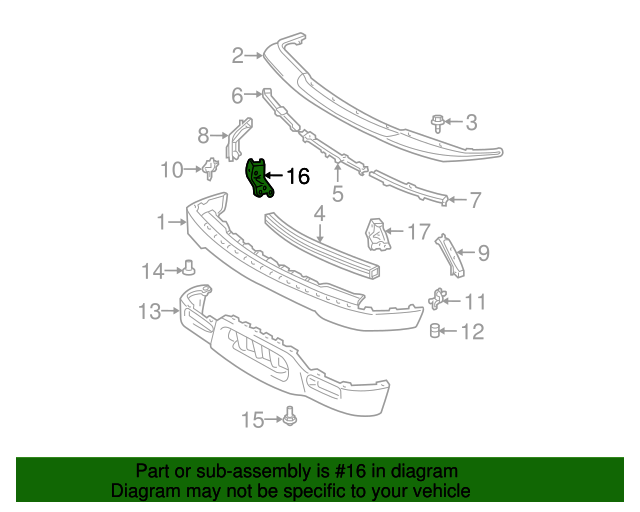 2
6
3
8
10
16
5
7
1
4
17
9
14
11
13
12
15

Part or sub-assembly is #16 in diagram
Diagram may not be specific to your vehicle