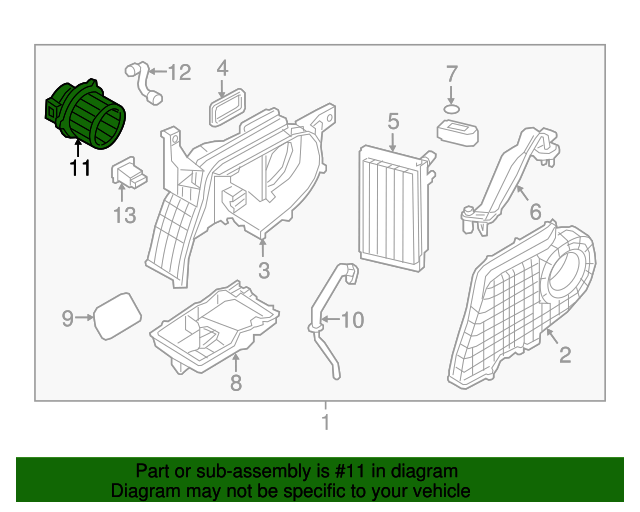 12
4
7
5
11
13
6
3
9
10
2
8
1

Part or sub-assembly is #11 in diagram
Diagram may not be specific to your vehicle