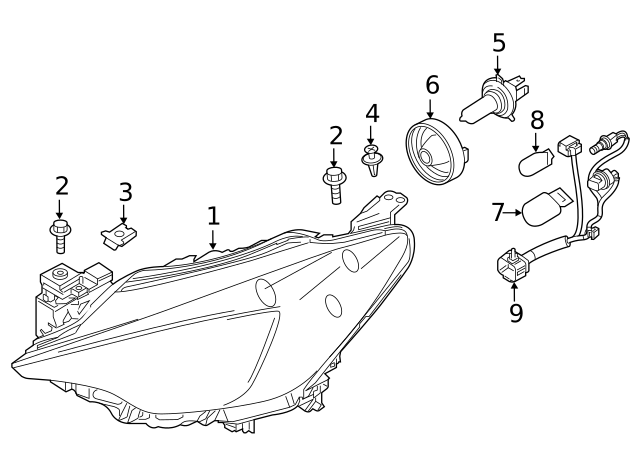 5
6
4
8
2
2
3
1
7
9