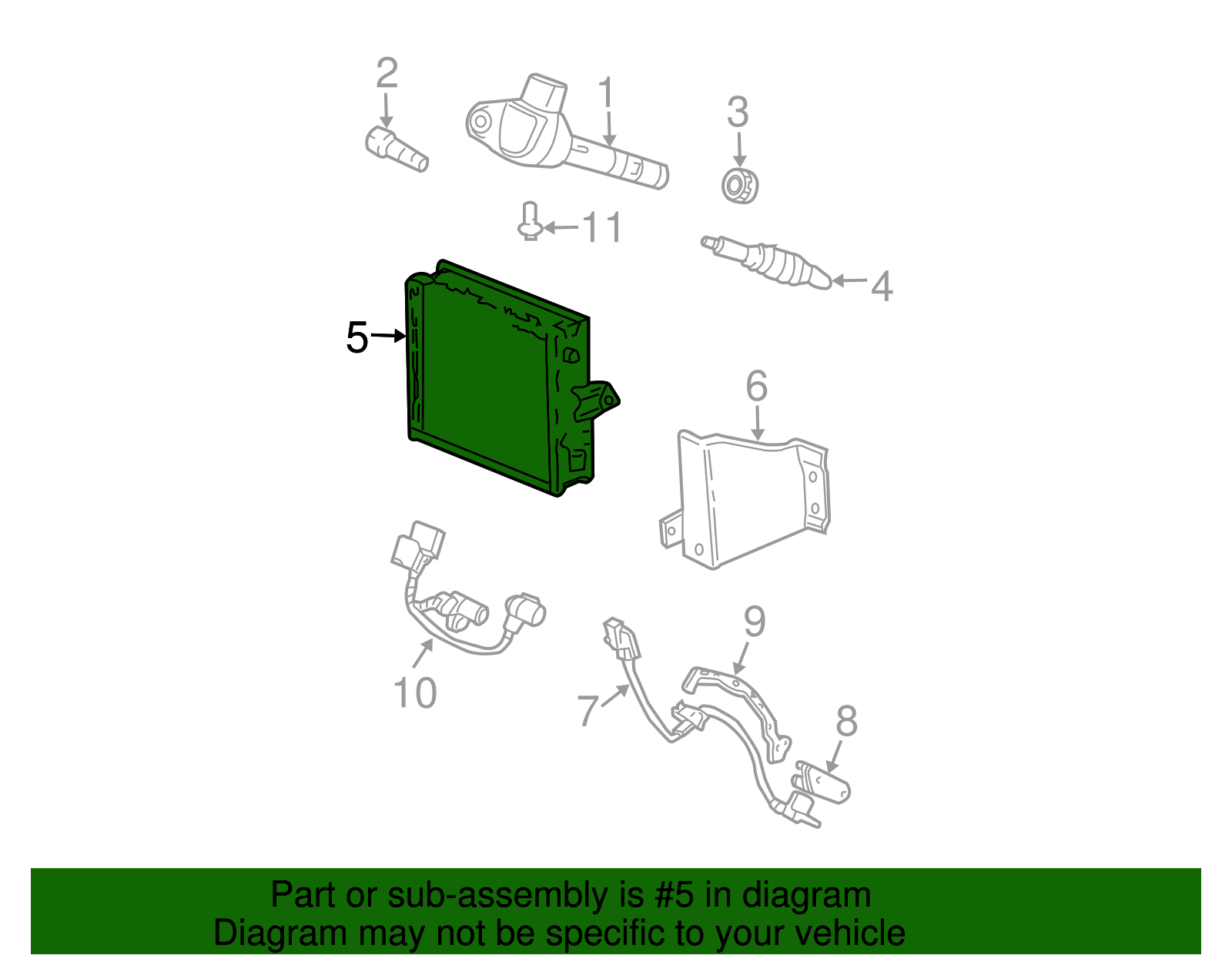 2
1
3
11
4
5
6
10
9
7
8

Part or sub-assembly is #5 in diagram
Diagram may not be specific to your vehicle