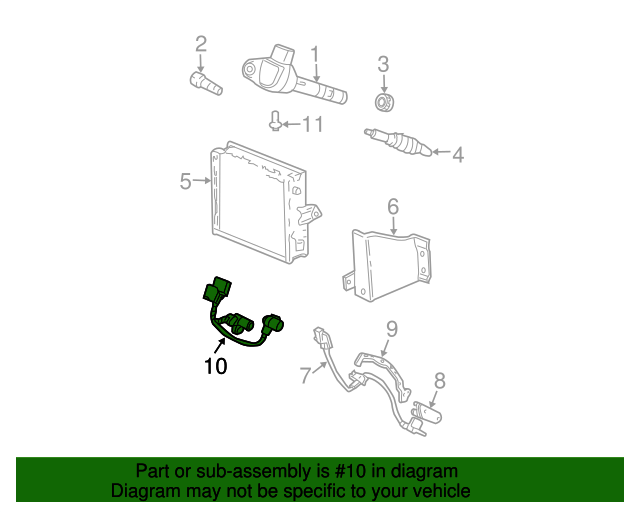 2
1
3
11
4
5
6
10
9
7
8

Part or sub-assembly is #10 in diagram
Diagram may not be specific to your vehicle