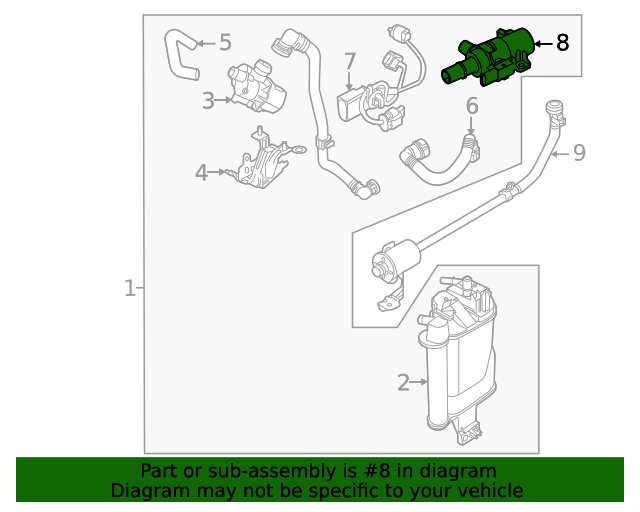 5
8
7
3
6
9
4
1
2

Part or sub-assembly is #8 in diagram
Diagram may not be specific to your vehicle