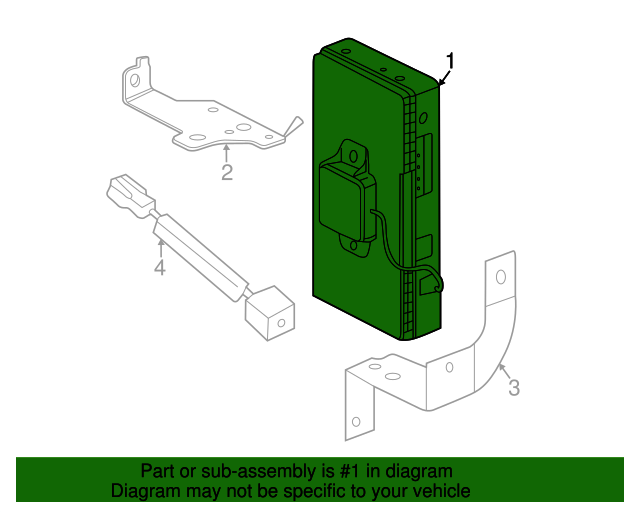 1

2

4

3

Part or sub-assembly is #1 in diagram
Diagram may not be specific to your vehicle