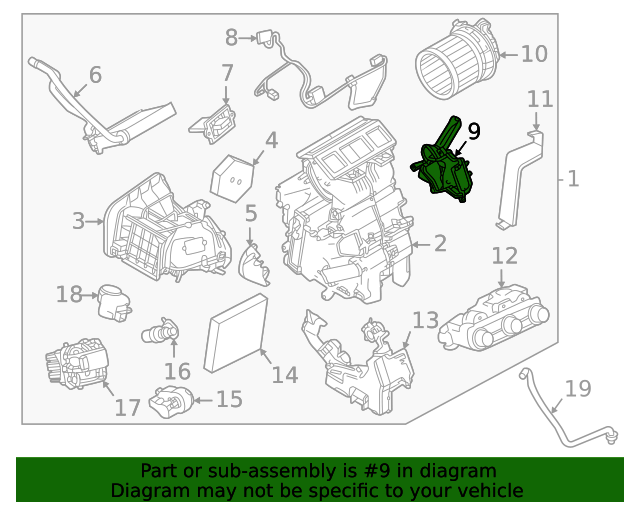 8
10
6
7
11
9
4
1
3
5
2
12
18
13
16
14
17
15
19

Part or sub-assembly is #9 in diagram
Diagram may not be specific to your vehicle