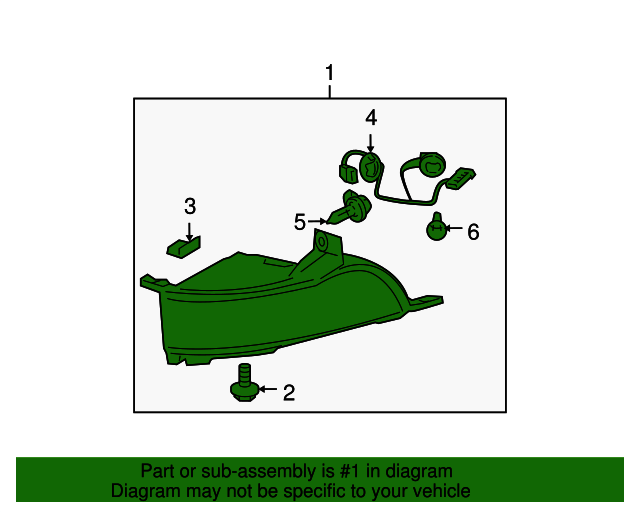 1
4
3
5
6
2

Part or sub-assembly is #1 in diagram
Diagram may not be specific to your vehicle