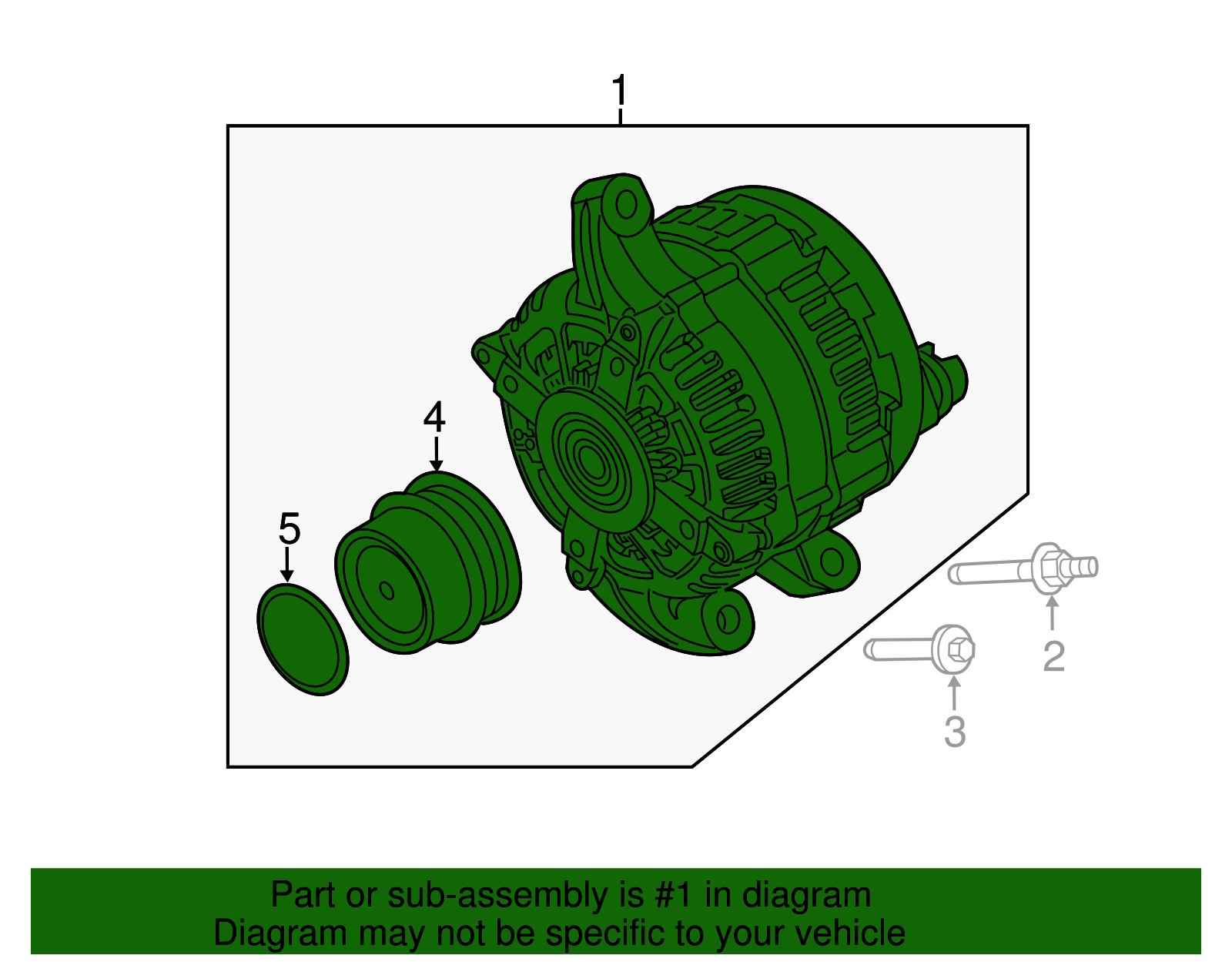 1

4

5

2

3

Part or sub-assembly is #1 in diagram
Diagram may not be specific to your vehicle