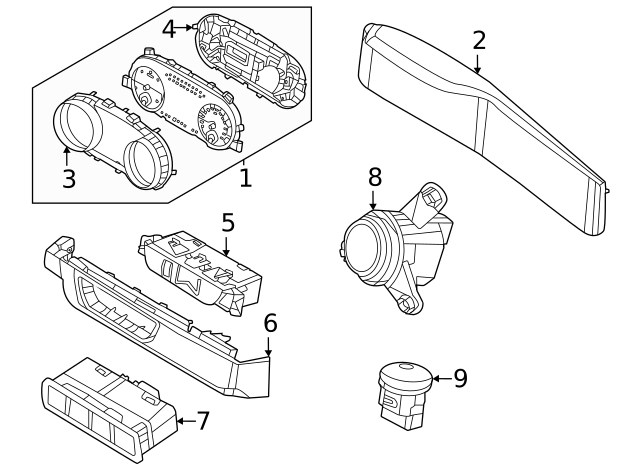 4
2
3
1
8
5
6
9
7