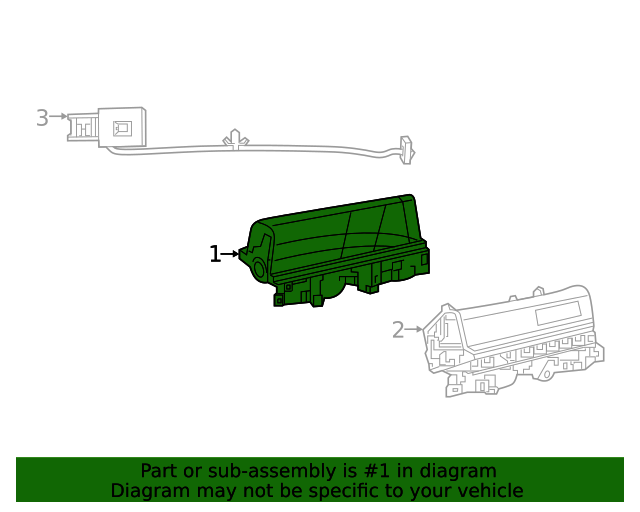 3

1

2

Part or sub-assembly is #1 in diagram
Diagram may not be specific to your vehicle