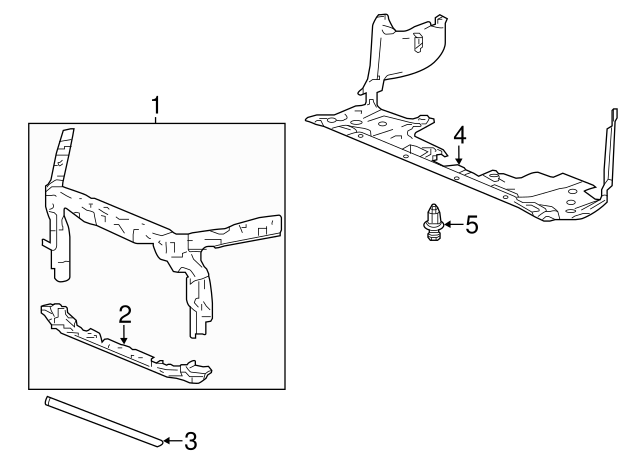 1
2
3
4
5