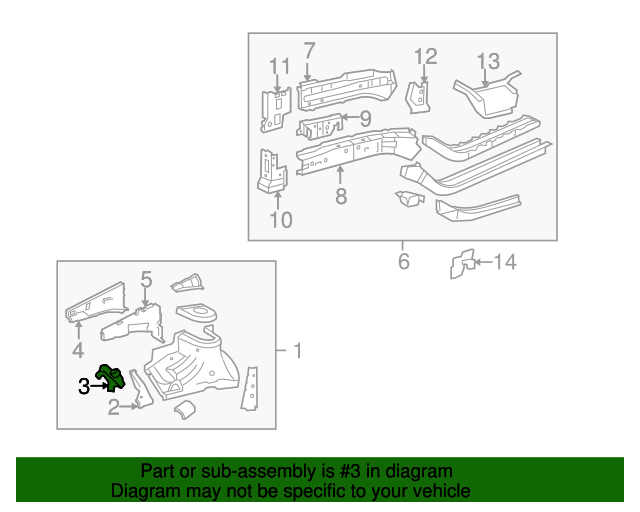 11
7
12
13
9
8
10
6
14
5
4
1
3
2

Part or sub-assembly is #3 in diagram
Diagram may not be specific to your vehicle