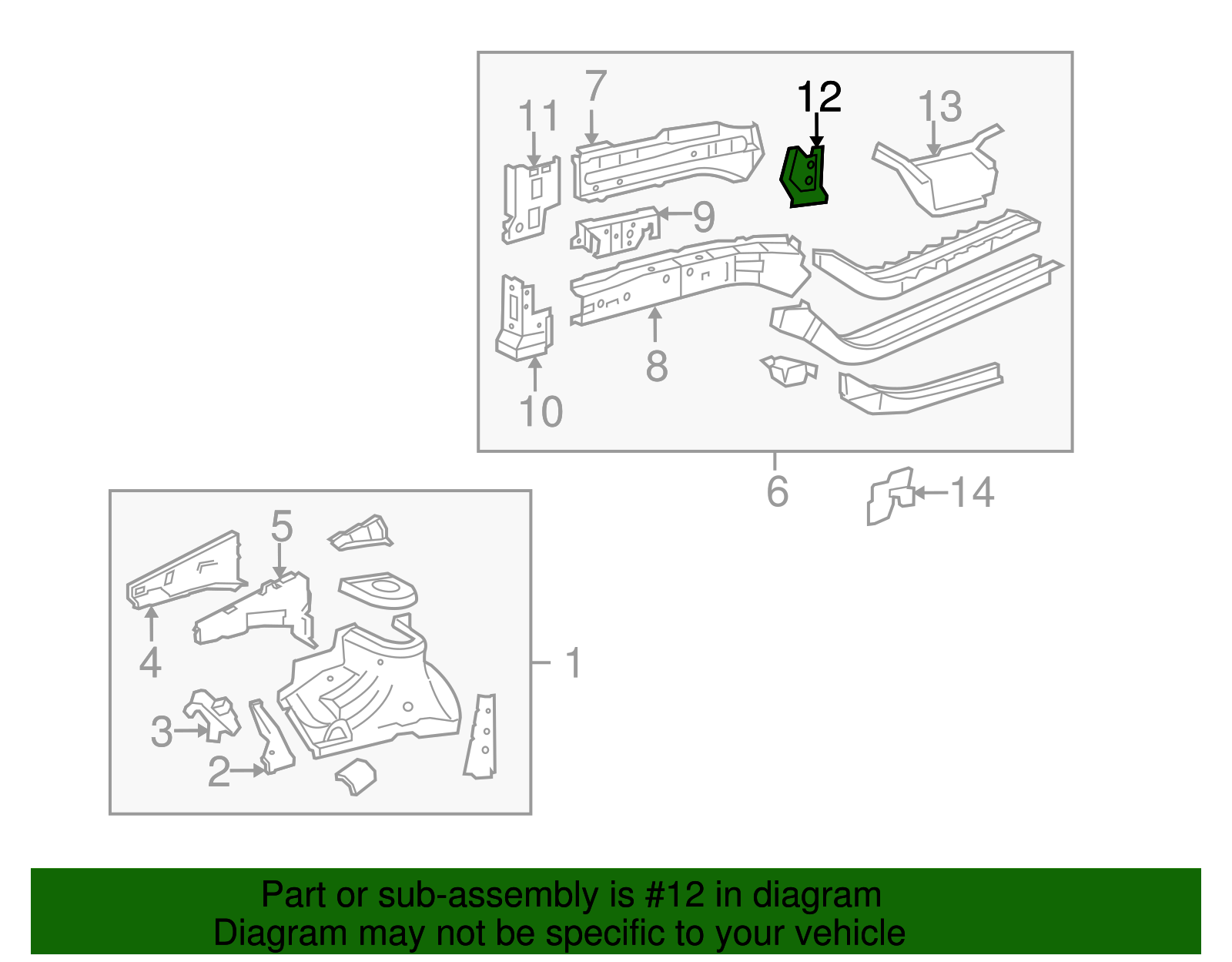 7
11
12
13
9
8
10
6
14
5
4
1
3
2

Part or sub-assembly is #12 in diagram
Diagram may not be specific to your vehicle