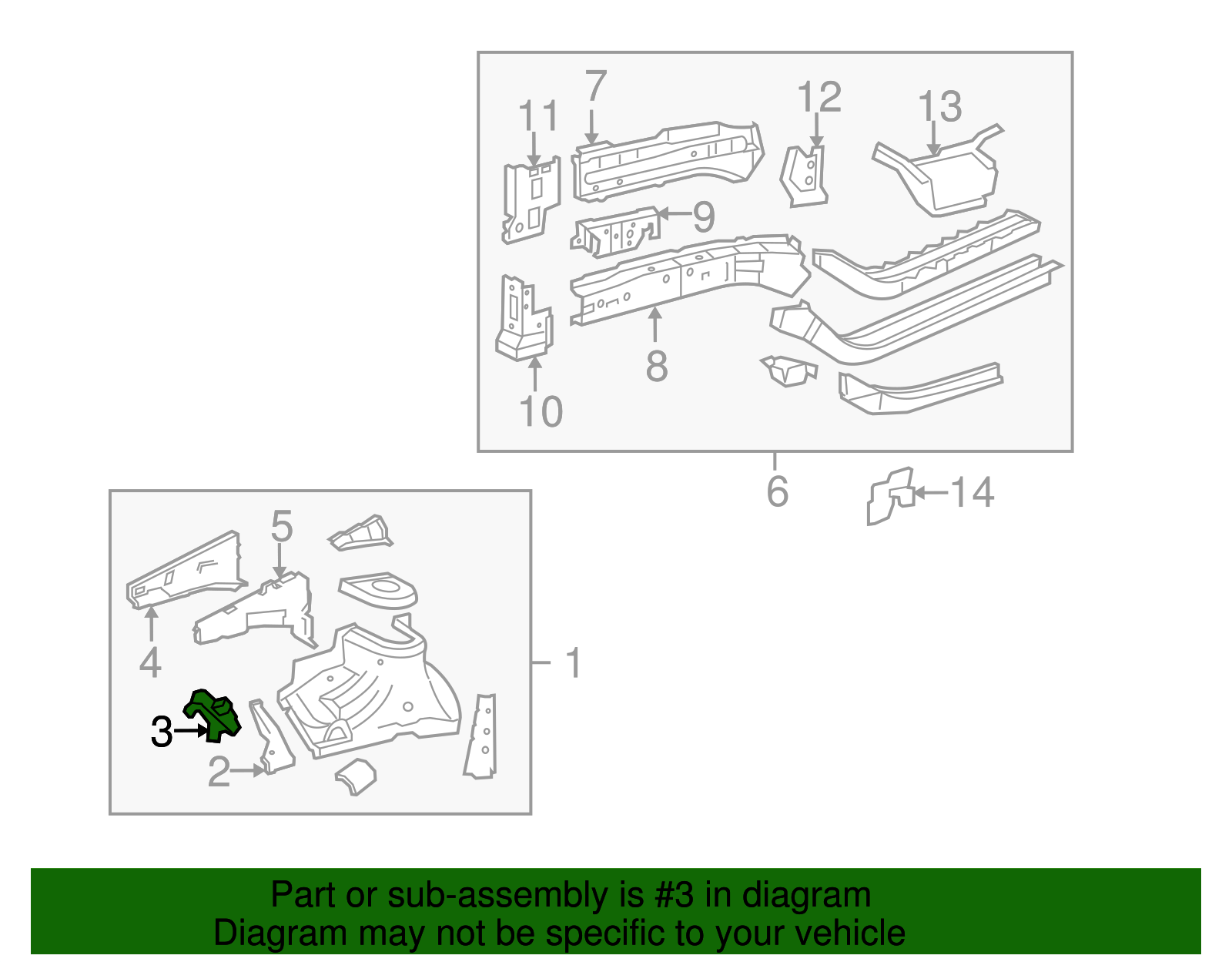 7
11
12
13
9
8
10
6
14
5
4
1
3
2

Part or sub-assembly is #3 in diagram
Diagram may not be specific to your vehicle