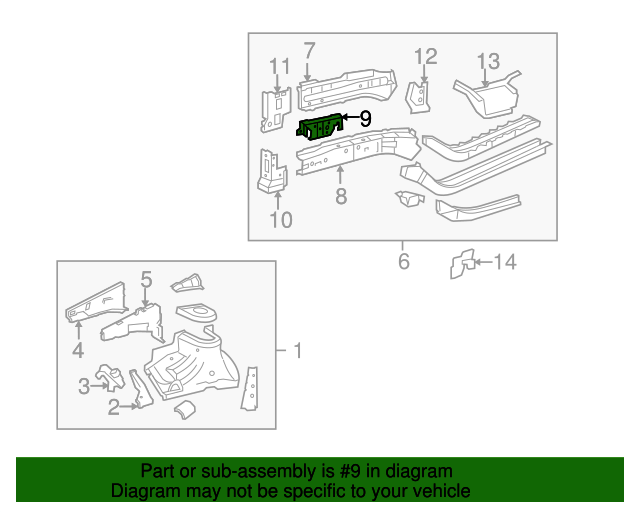 11
7
12
13
9
10
8
6
14
5
4
1
3
2

Part or sub-assembly is #9 in diagram
Diagram may not be specific to your vehicle