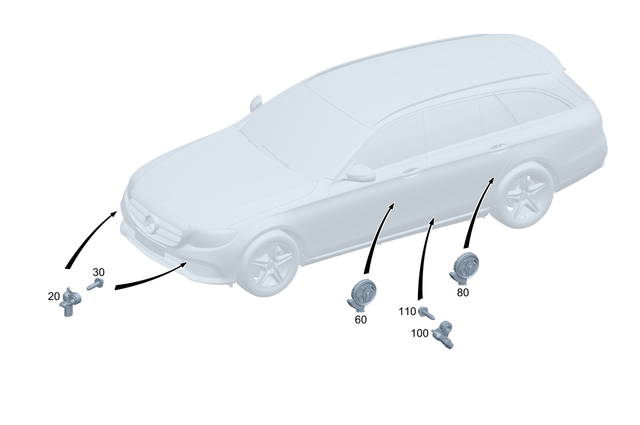 30
20
60
80
110
100