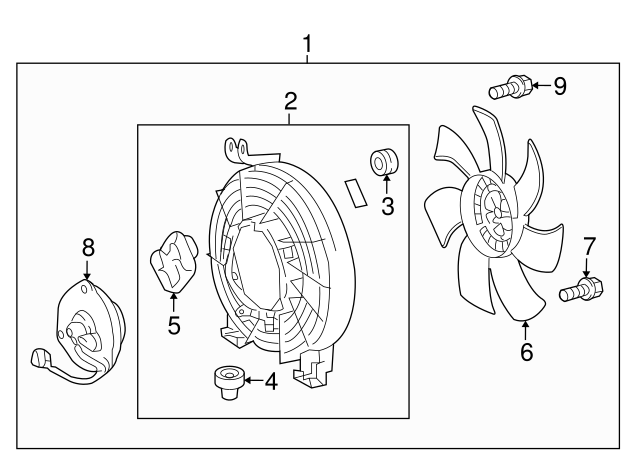 1
2
9
3
8
7
5
6
4