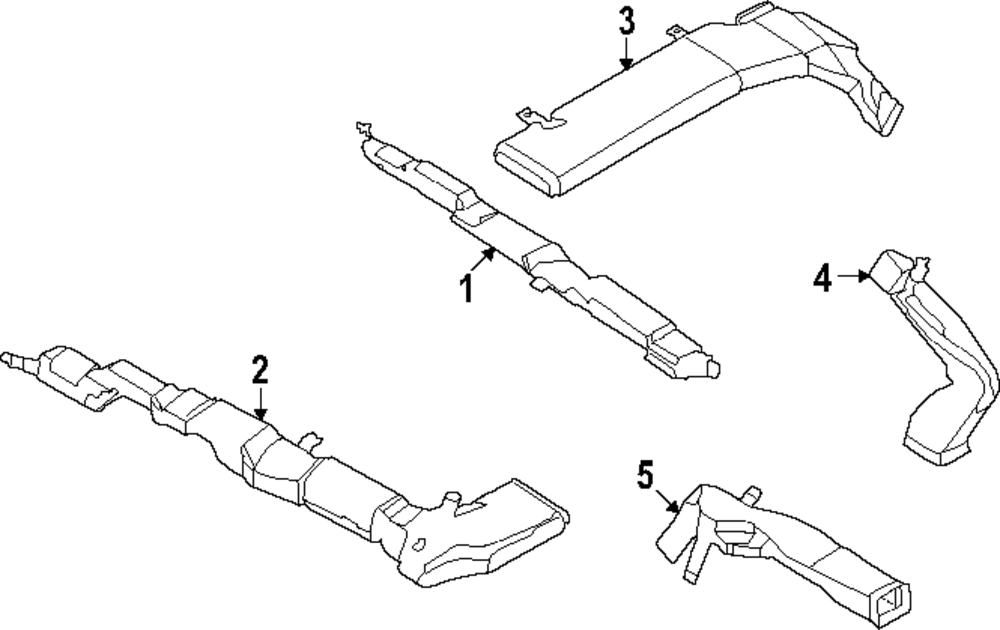 3
1
4
2
5