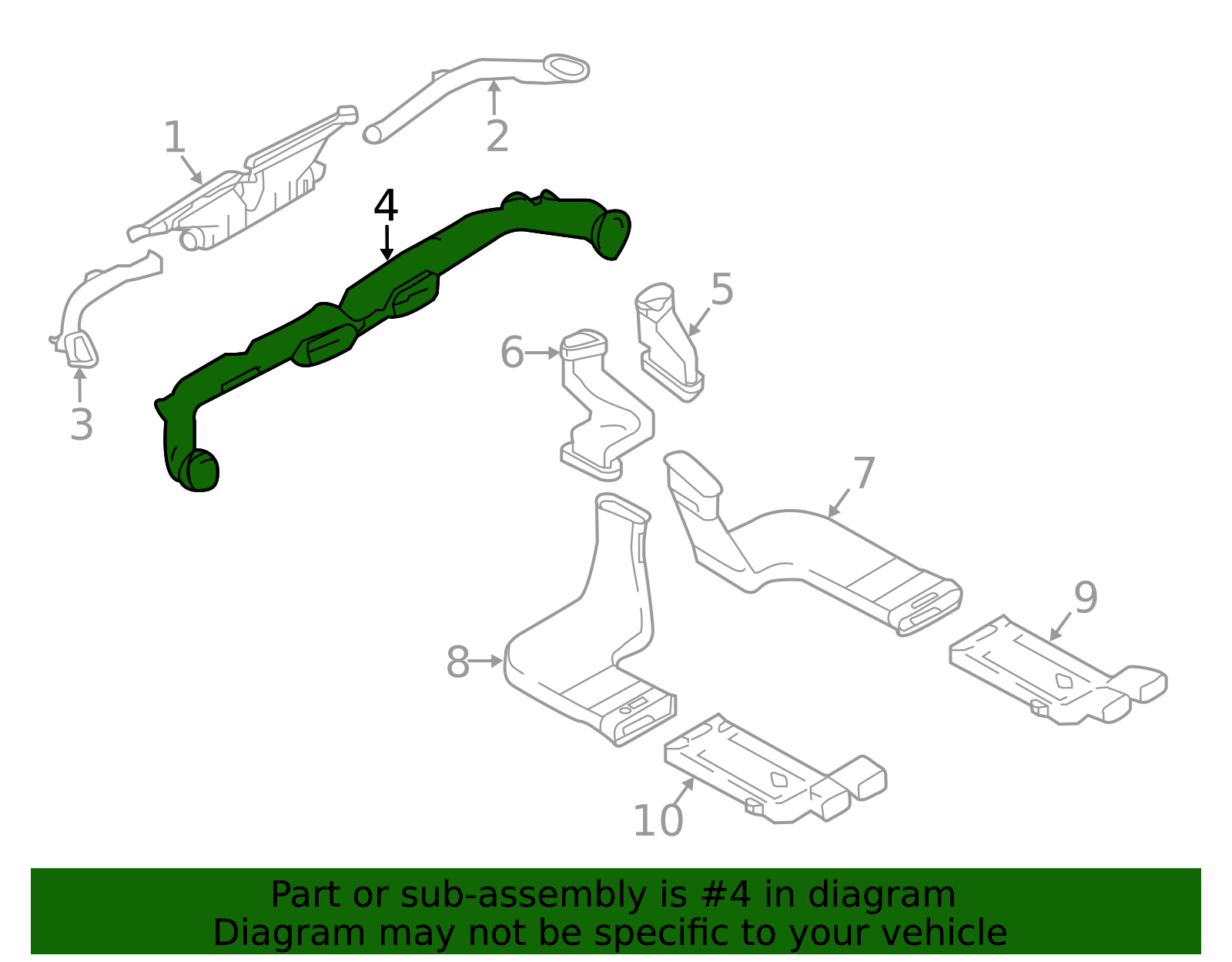 1
2
4
3
5
6
7
8
9
10

Part or sub-assembly is #4 in diagram
Diagram may not be specific to your vehicle